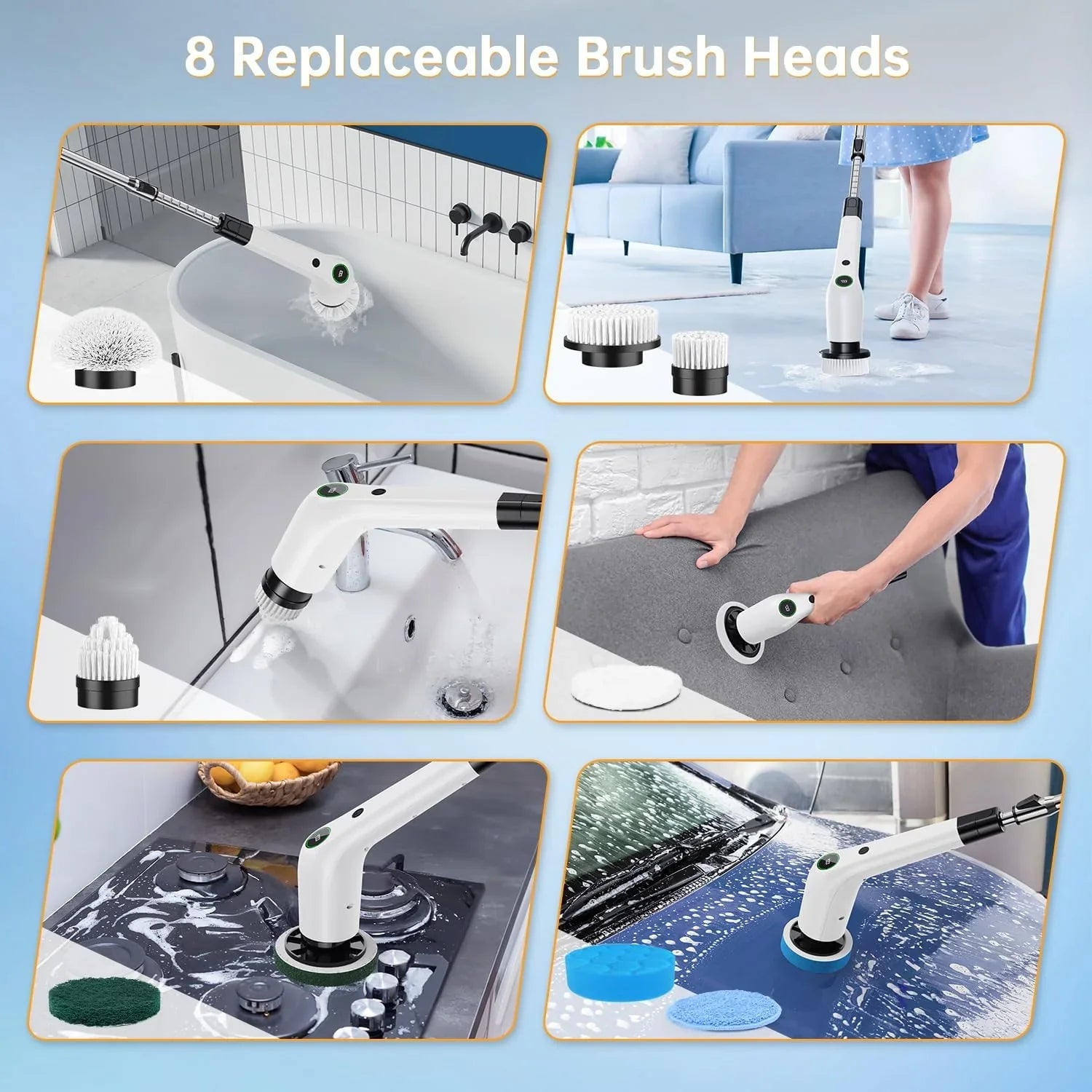 8 Replaceable Brush Heads